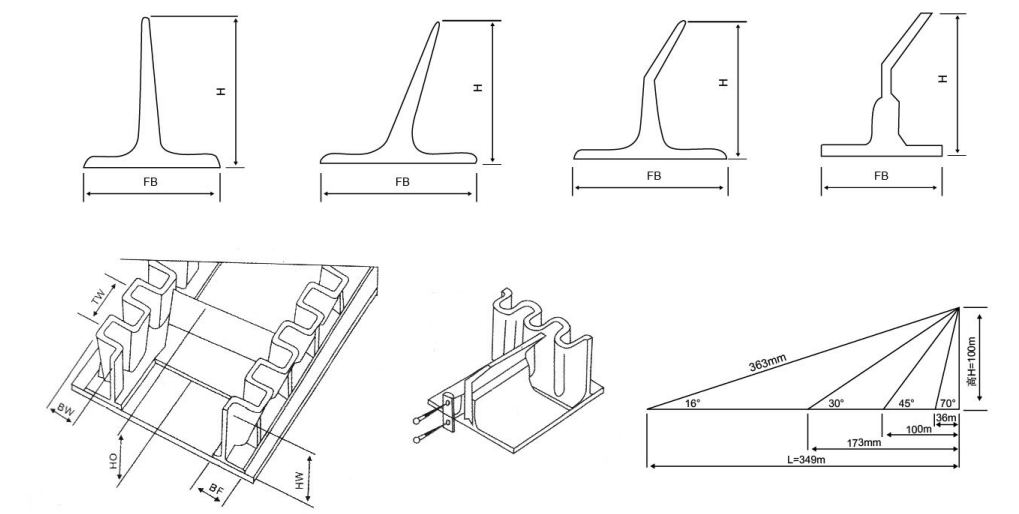 H
FB
H
FB
H
FB
H
FB

TW
BW
HO
BF
HW

363mm
16°
30°
45°
70°
高H=100m
36m
100m
173mm
L=349m